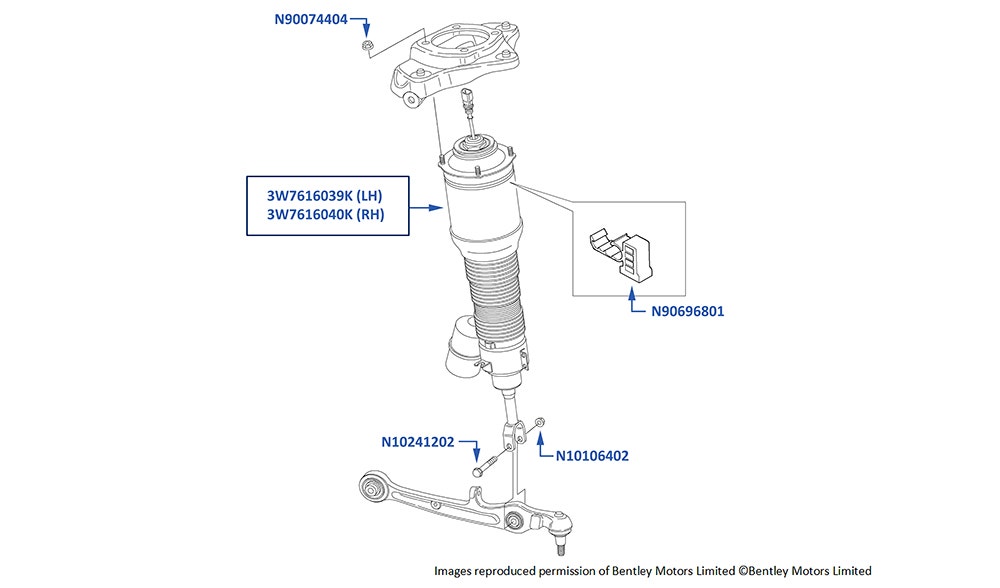 N90074404

3W7616039K (LH)
3W7616040K (RH)

N90696801

N10241202

N10106402

Images reproduced permission of Bentley Motors Limited ©Bentley Motors Limited